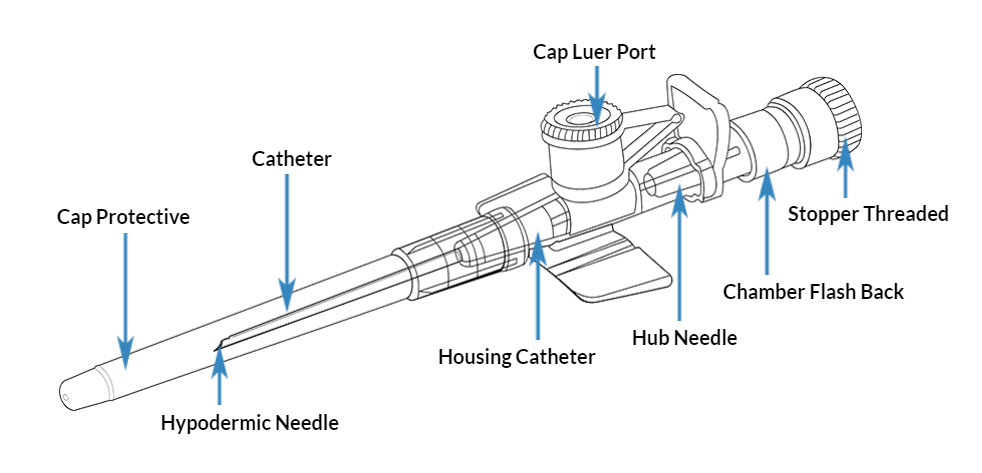 Cap Luer Port

Catheter

Cap Protective

Stopper Threaded

Chamber Flash Back

Hub Needle

Housing Catheter

Hypodermic Needle